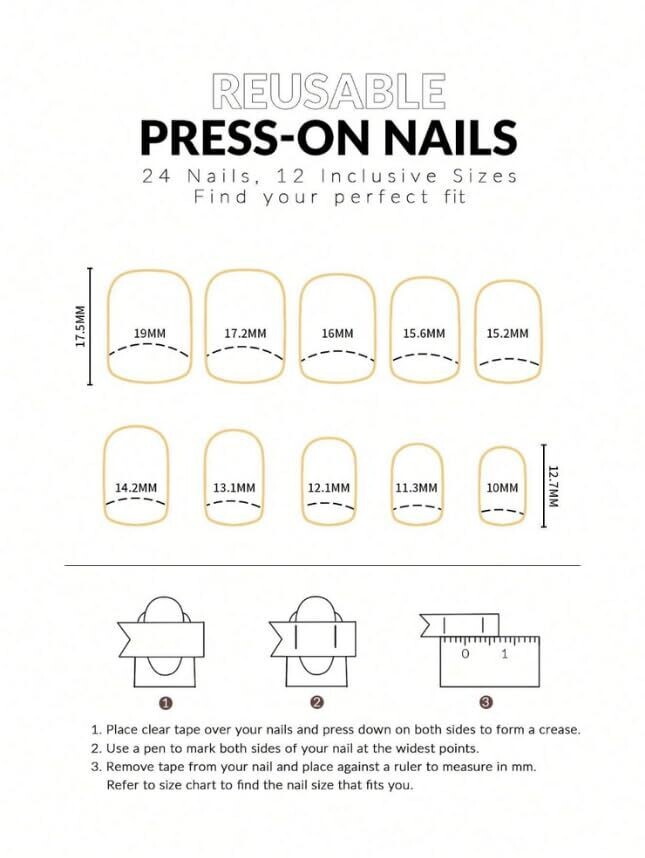 REUSABLE
PRESS-ON NAILS
24 Nails, 12 Inclusive Sizes
Find your perfect fit

17.5MM
19MM
17.2MM
16MM
15.6MM
15.2MM

14.2MM
13.1MM
12.1MM
11.3MM
10MM
12.7MM

0 1

1
2
3

1. Place clear tape over your nails and press down on both sides to form a crease.
2. Use a pen to mark both sides of your nail at the widest points.
3. Remove tape from your nail and place against a ruler to measure in mm. Refer to size chart to find the nail size that fits you.