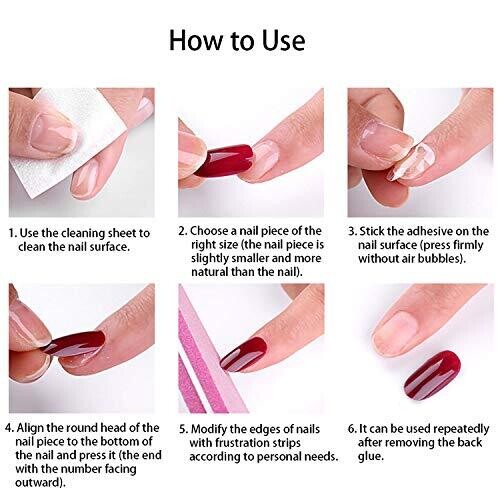 How to Use

1. Use the cleaning sheet to clean the nail surface.

2. Choose a nail piece of the right size (the nail piece is slightly smaller and more natural than the nail).

3. Stick the adhesive on the nail surface (press firmly without air bubbles).

4. Align the round head of the nail piece to the bottom of the nail and press it (the end with the number facing outward).

5. Modify the edges of nails with frustration strips according to personal needs.

6. It can be used repeatedly after removing the back glue.