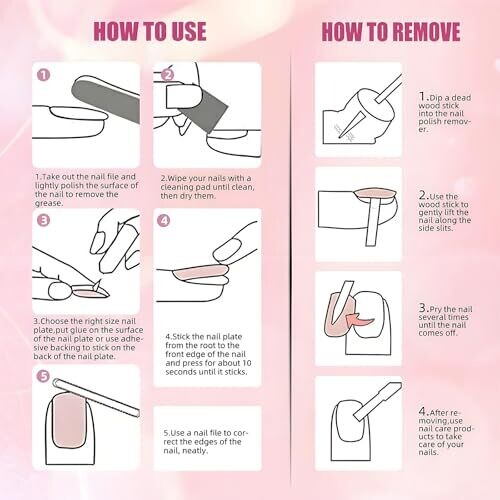 HOW TO USE

1

1.Take out the nail file and lightly polish the surface of the nail to remove the grease.

2

2.Wipe your nails with a cleaning pad until clean, then dry them.

3

3.Choose the right size nail plate,put glue on the surface of the nail plate or use adhesive backing to stick on the back of the nail plate.

4

4.Stick the nail plate from the root to the front edge of the nail and press for about 10 seconds until it sticks.

5

5.Use a nail file to correct the edges of the nail, neatly.

HOW TO REMOVE

1.Dip a dead wood stick into the nail polish remover.

2.Use the wood stick to gently lift the nail along the side slits.

3.Pry the nail several times until the nail comes off.

4.After removing,use nail care products to take care of your nails.