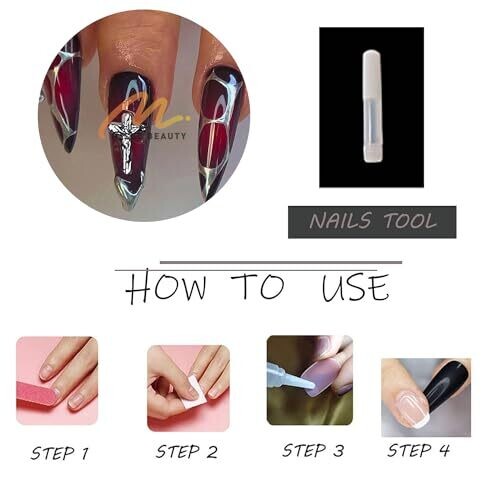 M. BEAUTY

NAILS TOOL

HOW TO USE

STEP 1

STEP 2

STEP 3

STEP 4