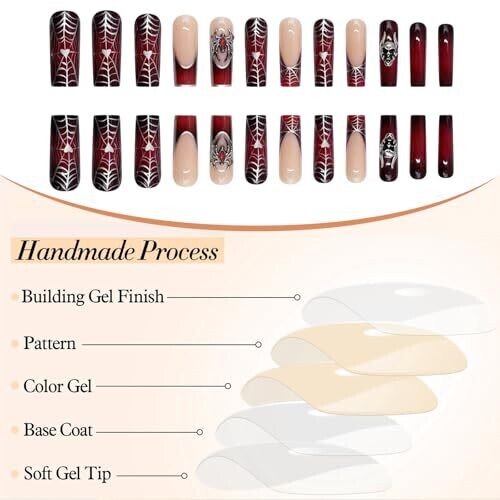 Handmade Process

Building Gel Finish

Pattern

Color Gel

Base Coat

Soft Gel Tip