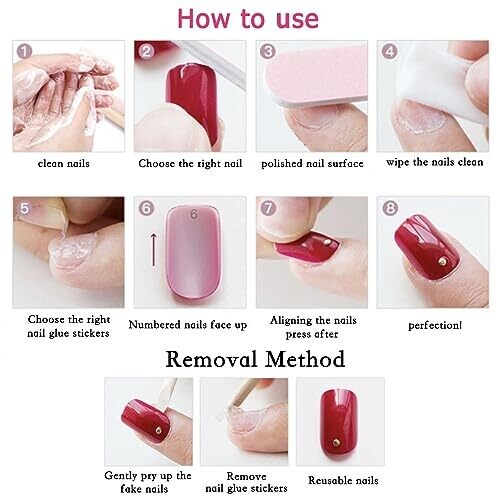 How to use

1
clean nails

2
Choose the right nail

3
polished nail surface

4
wipe the nails clean

5
Choose the right nail glue stickers

6
6
Numbered nails face up

7
Aligning the nails press after

8
perfection!

Removal Method

Gently pry up the fake nails

Remove nail glue stickers

Reusable nails