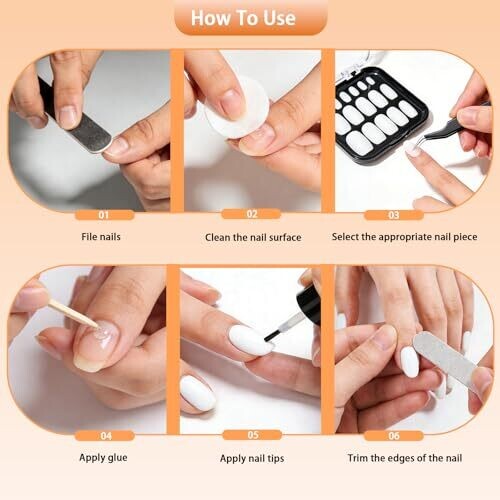 How To Use

01

File nails

02

Clean the nail surface

03

Select the appropriate nail piece

04

Apply glue

05

Apply nail tips

06

Trim the edges of the nail