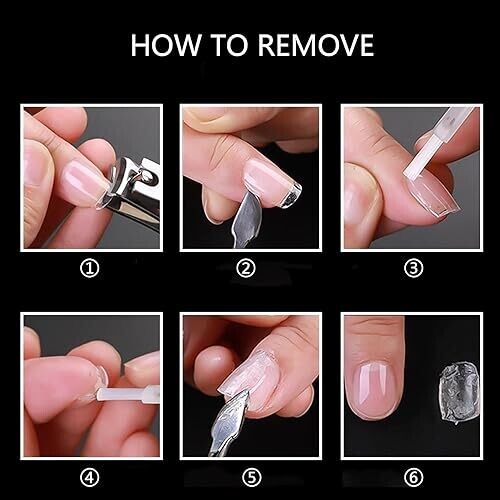 HOW TO REMOVE

①

②

③

④

⑤

⑥