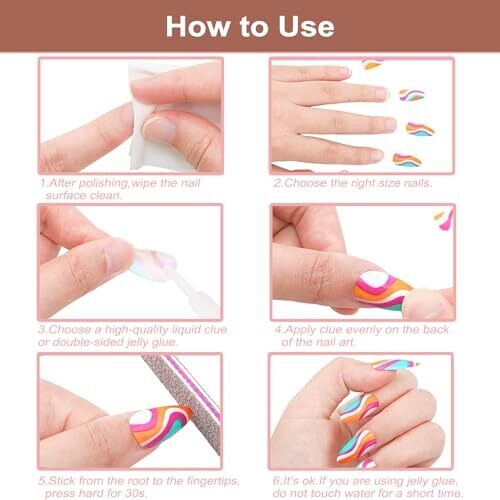 How to Use

1.After polishing,wipe the nail surface clean.

2.Choose the right size nails.

3.Choose a high-quality liquid clue or double-sided jelly glue.

4.Apply clue evenly on the back of the nail art.

5.Stick from the root to the fingertips, press hard for 30s.

6.It's ok.If you are using jelly glue, do not touch water for a short time.