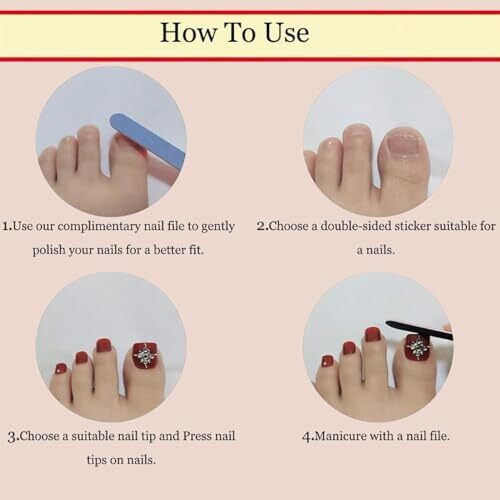 How To Use

1.Use our complimentary nail file to gently polish your nails for a better fit.

2.Choose a double-sided sticker suitable for a nails.

3.Choose a suitable nail tip and Press nail tips on nails.

4.Manicure with a nail file.