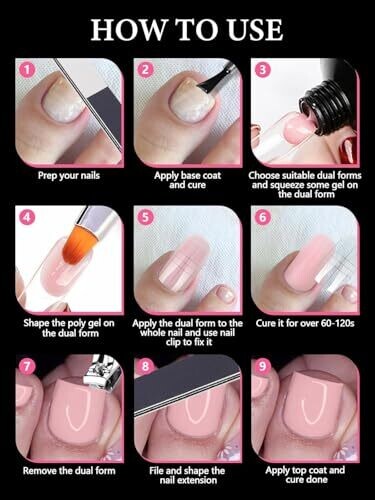 HOW TO USE

1
Prep your nails

2
Apply base coat and cure

3
Choose suitable dual forms and squeeze some gel on the dual form

4
Shape the poly gel on the dual form

5
Apply the dual form to the whole nail and use nail clip to fix it

6
Cure it for over 60-120s

7
Remove the dual form

8
File and shape the nail extension

9
Apply top coat and cure done