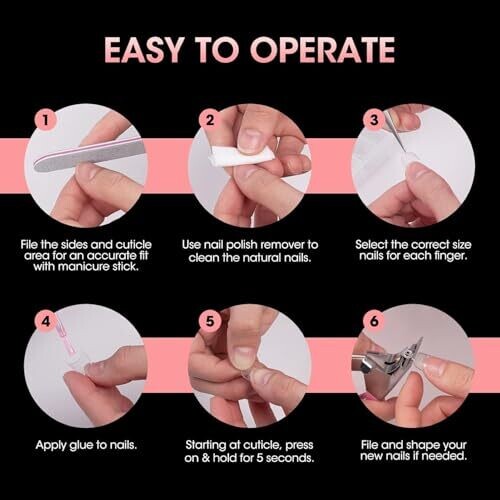 EASY TO OPERATE

1

File the sides and cuticle area for an accurate fit with manicure stick.

2

Use nail polish remover to clean the natural nails.

3

Select the correct size nails for each finger.

4

Apply glue to nails.

5

Starting at cuticle, press on & hold for 5 seconds.

6

File and shape your new nails if needed.