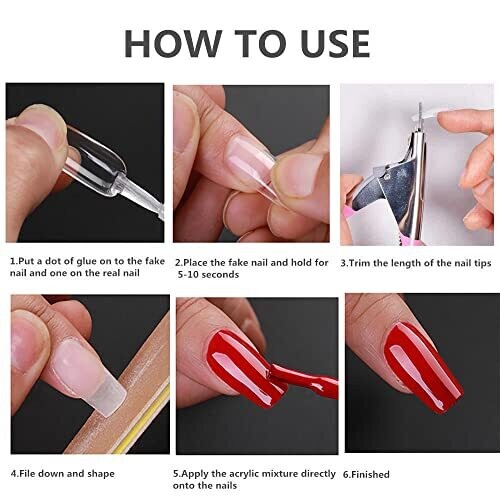 HOW TO USE

1.Put a dot of glue on to the fake nail and one on the real nail

2.Place the fake nail and hold for 5-10 seconds

3.Trim the length of the nail tips

4.File down and shape

5.Apply the acrylic mixture directly onto the nails

6.Finished