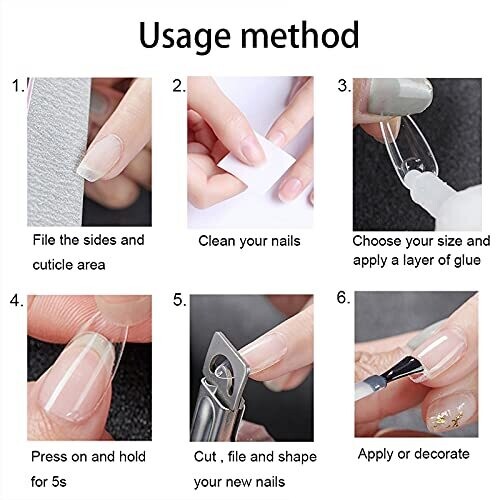 Usage method

1. File the sides and cuticle area

2. Clean your nails

3. Choose your size and apply a layer of glue

4. Press on and hold for 5s

5. Cut , file and shape your new nails

6. Apply or decorate