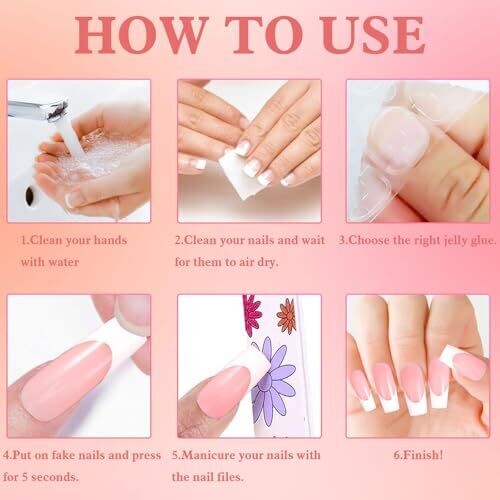 HOW TO USE

1.Clean your hands with water

2.Clean your nails and wait for them to air dry.

3.Choose the right jelly glue.

4.Put on fake nails and press for 5 seconds.

5.Manicure your nails with the nail files.

6.Finish!