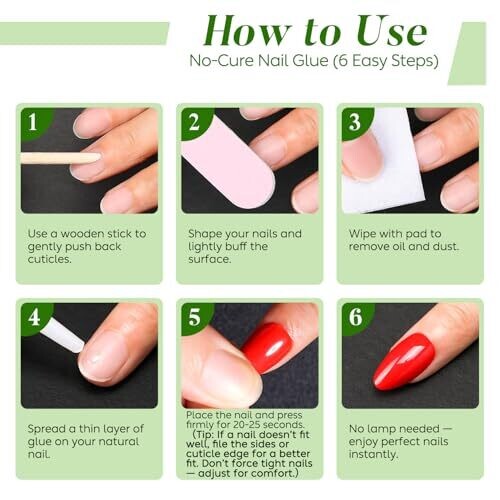 How to Use
No-Cure Nail Glue (6 Easy Steps)

1

Use a wooden stick to gently push back cuticles.

2

Shape your nails and lightly buff the surface.

3

Wipe with pad to remove oil and dust.

4

Spread a thin layer of glue on your natural nail.

5

Place the nail and press firmly for 20-25 seconds.
(Tip: If a nail doesn't fit well, file the sides or cuticle edge for a better fit. Don't force tight nails — adjust for comfort.)

6

No lamp needed — enjoy perfect nails instantly.