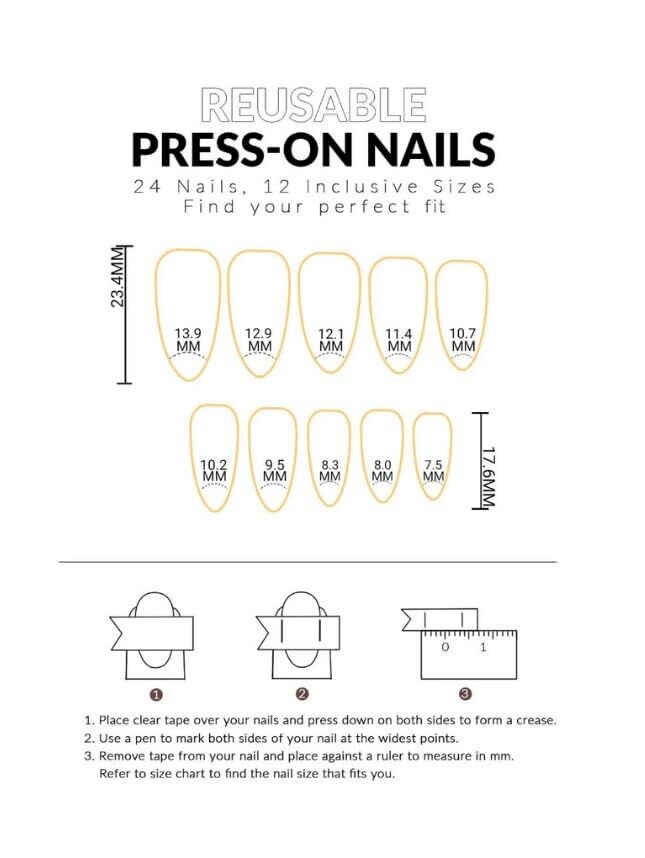 REUSABLE
PRESS-ON NAILS
24 Nails, 12 Inclusive Sizes
Find your perfect fit

23.4MM

13.9 MM
12.9 MM
12.1 MM
11.4 MM
10.7 MM

10.2 MM
9.5 MM
8.3 MM
8.0 MM
7.5 MM

17.6MM

0 1

1
2
3

1. Place clear tape over your nails and press down on both sides to form a crease.
2. Use a pen to mark both sides of your nail at the widest points.
3. Remove tape from your nail and place against a ruler to measure in mm. Refer to size chart to find the nail size that fits you.