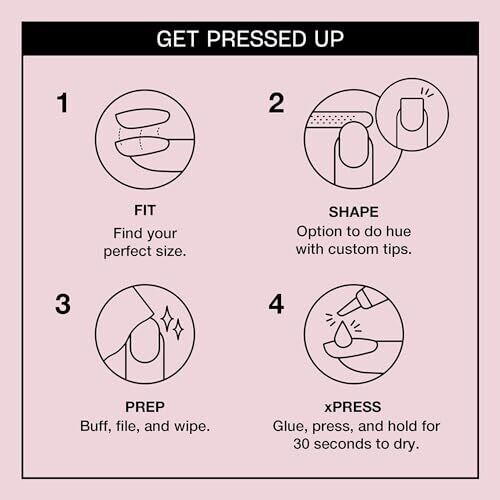 GET PRESSED UP

1

FIT
Find your perfect size.

2

SHAPE
Option to do hue with custom tips.

3

PREP
Buff, file, and wipe.

4

xPRESS
Glue, press, and hold for 30 seconds to dry.