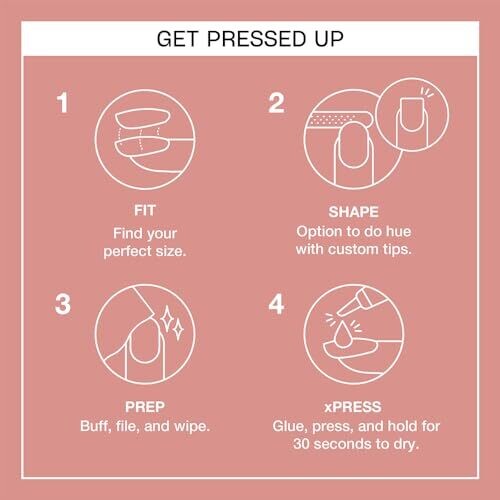 GET PRESSED UP

1

FIT
Find your perfect size.

2

SHAPE
Option to do hue with custom tips.

3

PREP
Buff, file, and wipe.

4

xPRESS
Glue, press, and hold for 30 seconds to dry.