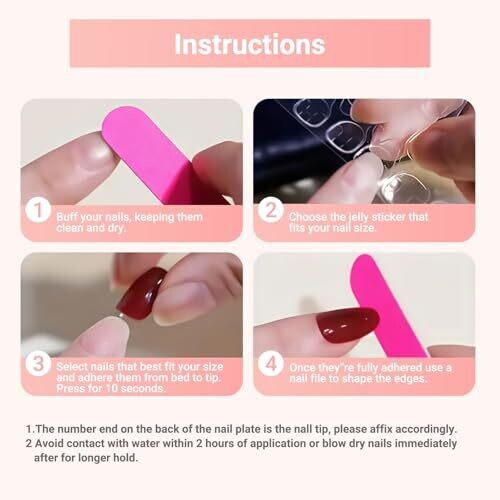 Instructions

1 Buff your nails, keeping them clean and dry.

2 Choose the jelly sticker that fits your nail size.

3 Select nails that best fit your size and adhere them from bed to tip. Press for 10 seconds.

4 Once they"re fully adhered use a nail file to shape the edges.

1.The number end on the back of the nail plate is the nall tip, please affix accordingly.
2 Avoid contact with water within 2 hours of application or blow dry nails immediately after for longer hold.