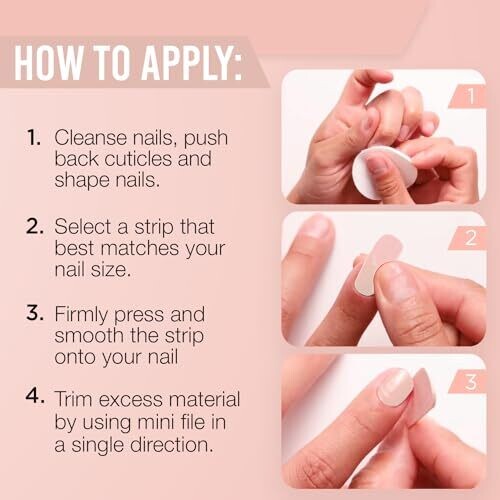 HOW TO APPLY:

1. Cleanse nails, push back cuticles and shape nails.

2. Select a strip that best matches your nail size.

3. Firmly press and smooth the strip onto your nail

4. Trim excess material by using mini file in a single direction.

1

2

3