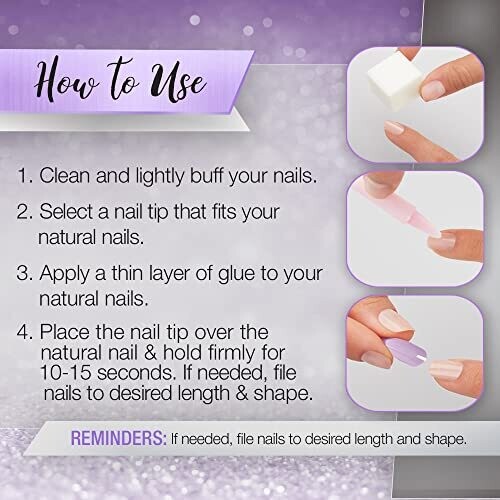 How to Use

1. Clean and lightly buff your nails.

2. Select a nail tip that fits your natural nails.

3. Apply a thin layer of glue to your natural nails.

4. Place the nail tip over the natural nail & hold firmly for 10-15 seconds. If needed, file nails to desired length & shape.

REMINDERS: If needed, file nails to desired length and shape.