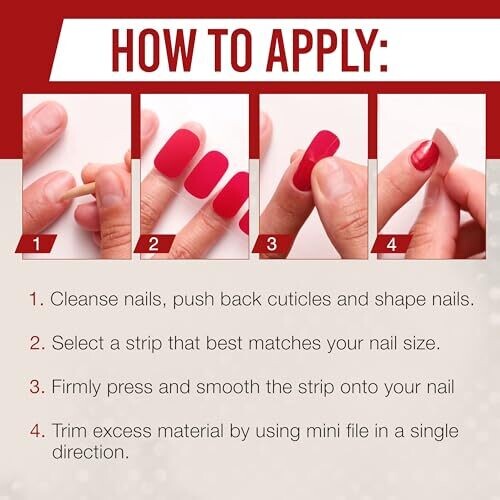 HOW TO APPLY:

1

2

3

4

1. Cleanse nails, push back cuticles and shape nails.

2. Select a strip that best matches your nail size.

3. Firmly press and smooth the strip onto your nail

4. Trim excess material by using mini file in a single direction.