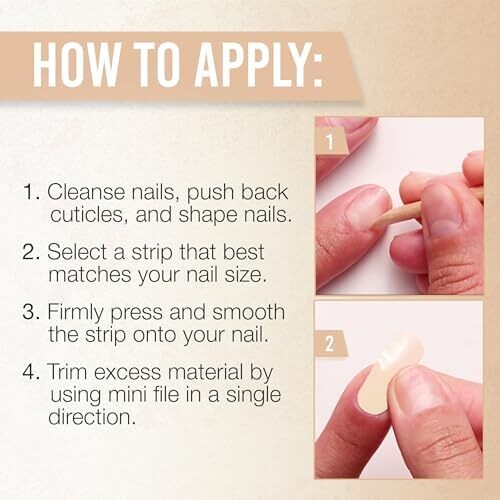 HOW TO APPLY:

1. Cleanse nails, push back cuticles, and shape nails.

2. Select a strip that best matches your nail size.

3. Firmly press and smooth the strip onto your nail.

4. Trim excess material by using mini file in a single direction.

1

2