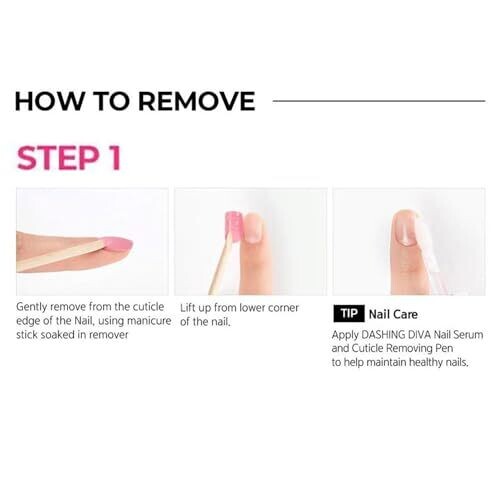 HOW TO REMOVE

STEP 1

Gently remove from the cuticle edge of the Nail, using manicure stick soaked in remover

Lift up from lower corner of the nail.

TIP Nail Care

Apply DASHING DIVA Nail Serum and Cuticle Removing Pen to help maintain healthy nails.