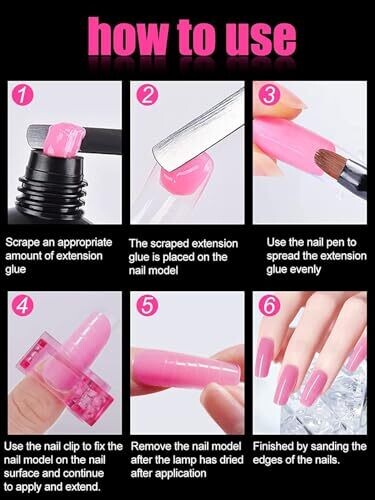 how to use

1

Scrape an appropriate amount of extension glue

2

The scraped extension glue is placed on the nail model

3

Use the nail pen to spread the extension glue evenly

4

Use the nail clip to fix the nail model on the nail surface and continue to apply and extend.

5

Remove the nail model after the lamp has dried after application

6

Finished by sanding the edges of the nails.