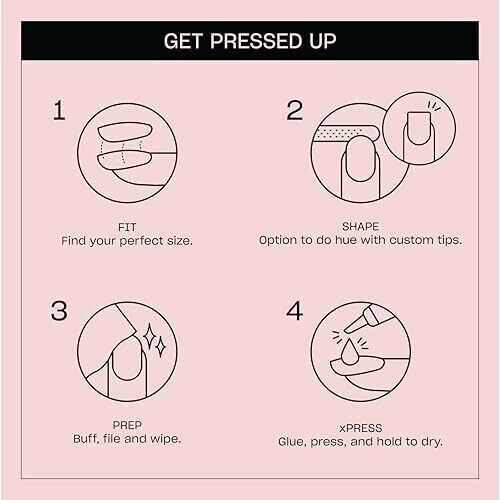 GET PRESSED UP

1

FIT
Find your perfect size.

2

SHAPE
Option to do hue with custom tips.

3

PREP
Buff, file and wipe.

4

xPRESS
Glue, press, and hold to dry.