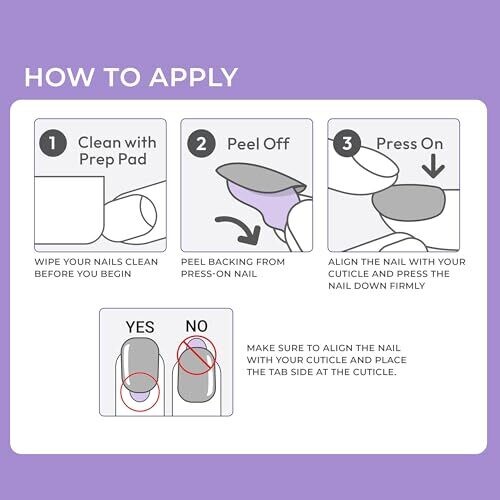 HOW TO APPLY

1 Clean with Prep Pad

WIPE YOUR NAILS CLEAN BEFORE YOU BEGIN

2 Peel Off

PEEL BACKING FROM PRESS-ON NAIL

3 Press On

ALIGN THE NAIL WITH YOUR CUTICLE AND PRESS THE NAIL DOWN FIRMLY

YES NO

MAKE SURE TO ALIGN THE NAIL WITH YOUR CUTICLE AND PLACE THE TAB SIDE AT THE CUTICLE.