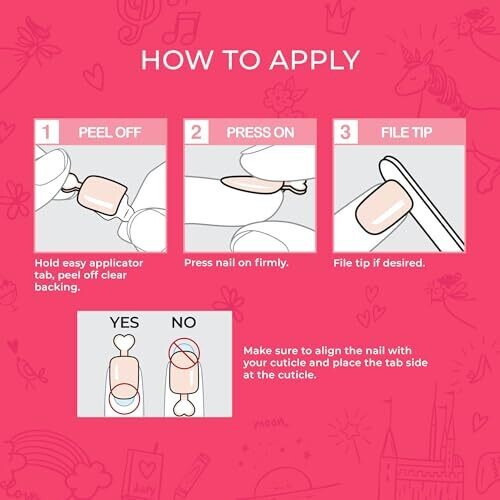 HOW TO APPLY

1 PEEL OFF

Hold easy applicator tab, peel off clear backing.

2 PRESS ON

Press nail on firmly.

3 FILE TIP

File tip if desired.

YES NO

Make sure to align the nail with your cuticle and place the tab side at the cuticle.