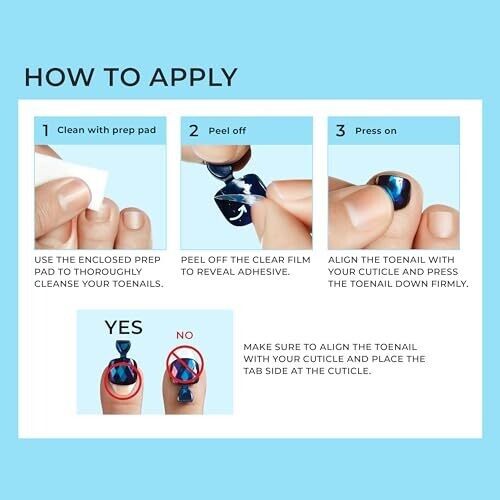 HOW TO APPLY

1 Clean with prep pad

USE THE ENCLOSED PREP PAD TO THOROUGHLY CLEANSE YOUR TOENAILS.

2 Peel off

PEEL OFF THE CLEAR FILM TO REVEAL ADHESIVE.

3 Press on

ALIGN THE TOENAIL WITH YOUR CUTICLE AND PRESS THE TOENAIL DOWN FIRMLY.

YES

NO

MAKE SURE TO ALIGN THE TOENAIL WITH YOUR CUTICLE AND PLACE THE TAB SIDE AT THE CUTICLE.