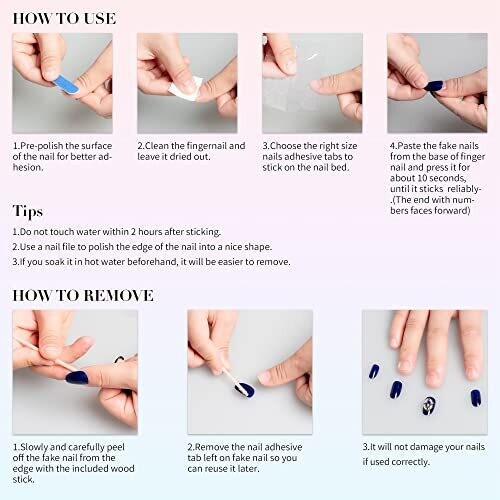 HOW TO USE

1.Pre-polish the surface of the nail for better adhesion.

2.Clean the fingernail and leave it dried out.

3.Choose the right size nails adhesive tabs to stick on the nail bed.

4.Paste the fake nails from the base of finger nail and press it for about 10 seconds, until it sticks reliably-.(The end with numbers faces forward)

Tips

1.Do not touch water within 2 hours after sticking.

2.Use a nail file to polish the edge of the nail into a nice shape.

3.If you soak it in hot water beforehand, it will be easier to remove.

HOW TO REMOVE

1.Slowly and carefully peel off the fake nail from the edge with the included wood stick.

2.Remove the nail adhesive tab left on fake nail so you can reuse it later.

3.It will not damage your nails if used correctly.