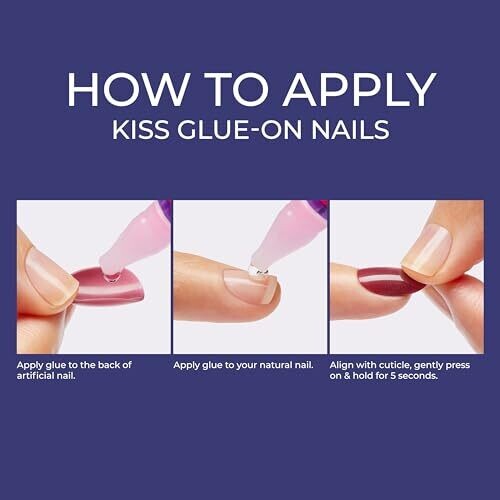 HOW TO APPLY
KISS GLUE-ON NAILS

Apply glue to the back of artificial nail.

Apply glue to your natural nail.

Align with cuticle, gently press on & hold for 5 seconds.