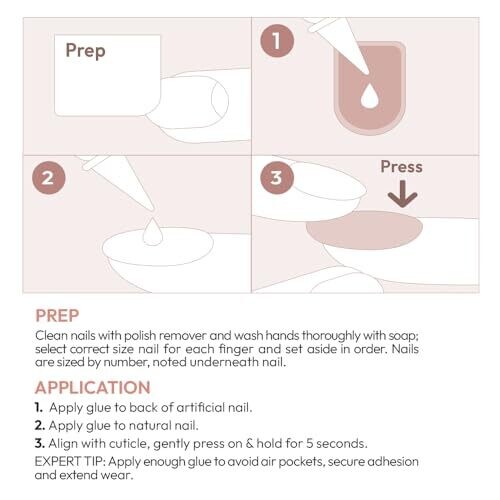 Prep

1

2

3

Press

PREP
Clean nails with polish remover and wash hands thoroughly with soap; select correct size nail for each finger and set aside in order. Nails are sized by number, noted underneath nail.

APPLICATION
1. Apply glue to back of artificial nail.
2. Apply glue to natural nail.
3. Align with cuticle, gently press on & hold for 5 seconds.
EXPERT TIP: Apply enough glue to avoid air pockets, secure adhesion and extend wear.