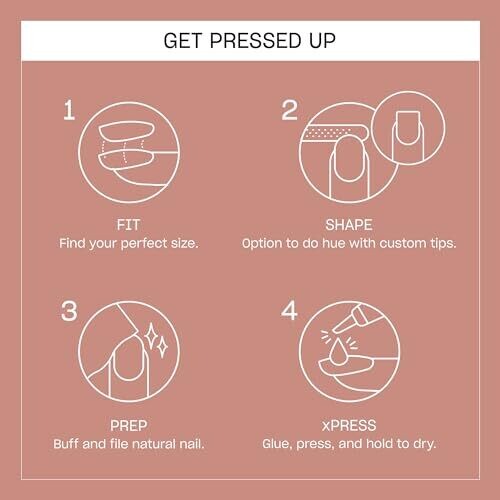 GET PRESSED UP

1

FIT
Find your perfect size.

2

SHAPE
Option to do hue with custom tips.

3

PREP
Buff and file natural nail.

4

xPRESS
Glue, press, and hold to dry.