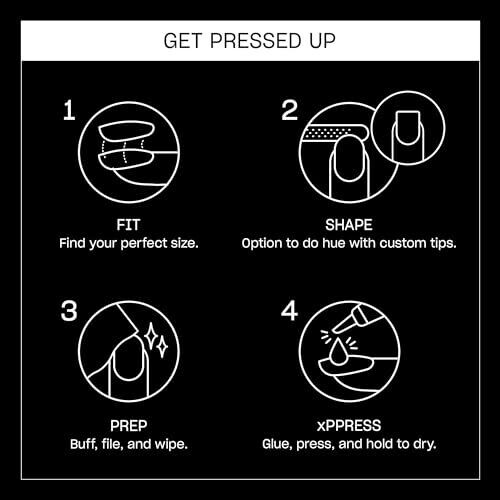 GET PRESSED UP

1

FIT
Find your perfect size.

2

SHAPE
Option to do hue with custom tips.

3

PREP
Buff, file, and wipe.

4

xPPRESS
Glue, press, and hold to dry.