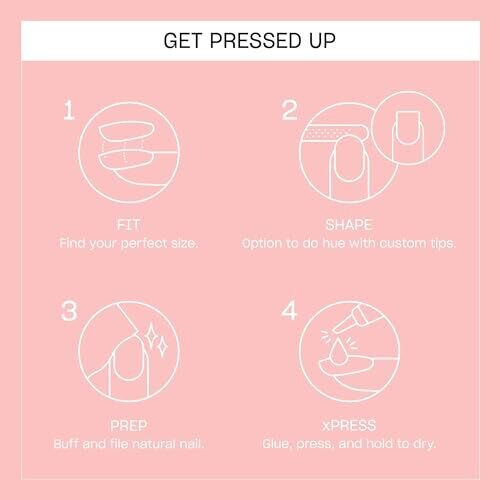 GET PRESSED UP

1

FIT
Find your perfect size.

2

SHAPE
Option to do hue with custom tips.

3

PREP
Buff and file natural nail.

4

xPRESS
Glue, press, and hold to dry.