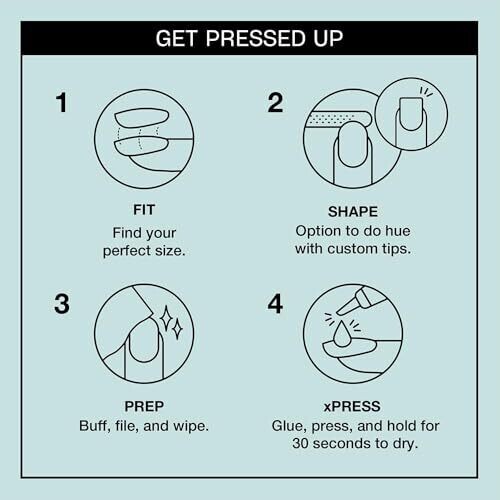 GET PRESSED UP

1

FIT
Find your perfect size.

2

SHAPE
Option to do hue with custom tips.

3

PREP
Buff, file, and wipe.

4

xPRESS
Glue, press, and hold for 30 seconds to dry.