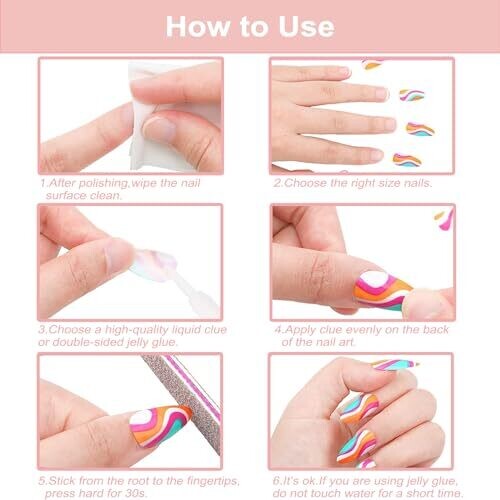 How to Use

1.After polishing,wipe the nail surface clean.

2.Choose the right size nails.

3.Choose a high-quality liquid clue or double-sided jelly glue.

4.Apply clue evenly on the back of the nail art.

5.Stick from the root to the fingertips, press hard for 30s.

6.It's ok.If you are using jelly glue, do not touch water for a short time.