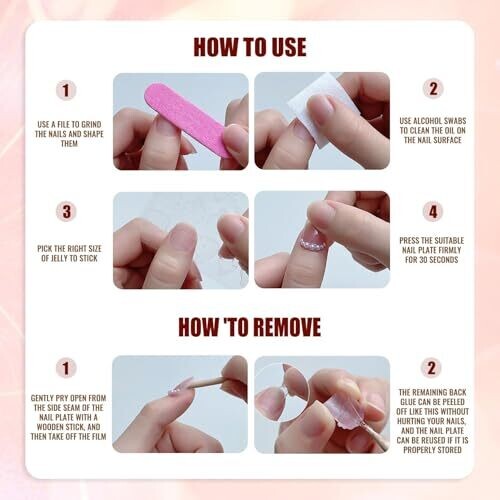 HOW TO USE

1

USE A FILE TO GRIND THE NAILS AND SHAPE THEM

2

USE ALCOHOL SWABS TO CLEAN THE OIL ON THE NAIL SURFACE

3

PICK THE RIGHT SIZE OF JELLY TO STICK

4

PRESS THE SUITABLE NAIL PLATE FIRMLY FOR 30 SECONDS

HOW 'TO REMOVE

1

GENTLY PRY OPEN FROM THE SIDE SEAM OF THE NAIL PLATE WITH A WOODEN STICK, AND THEN TAKE OFF THE FILM

2

THE REMAINING BACK GLUE CAN BE PEELED OFF LIKE THIS WITHOUT HURTING YOUR NAILS, AND THE NAIL PLATE CAN BE REUSED IF IT IS PROPERLY STORED